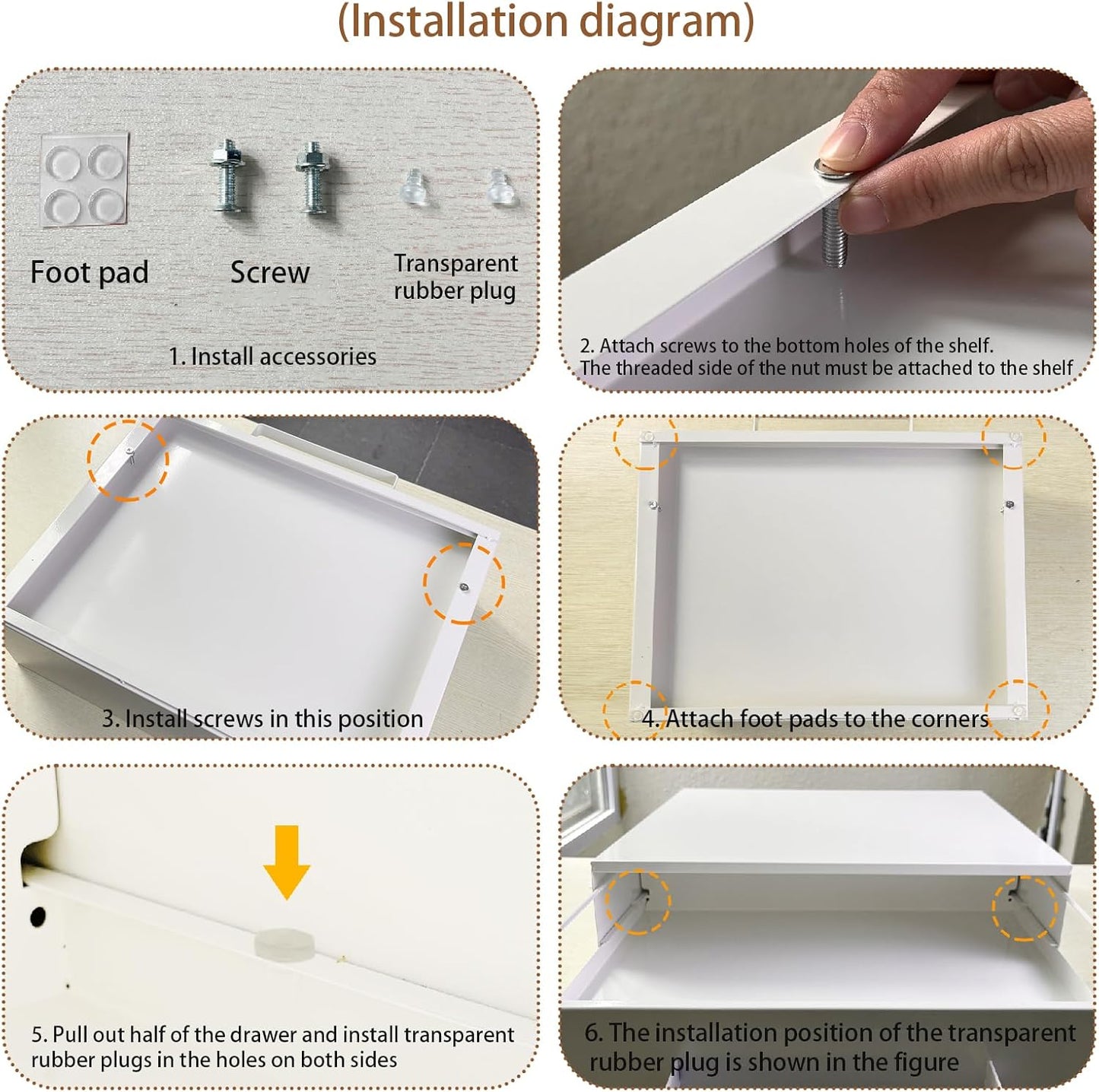 (Installation diagram)

Foot pad

Screw

Transparent rubber plug

1. Install accessories

2. Attach screws to the bottom holes of the shelf. The threaded side of the nut must be attached to the shelf

3. Install screws in this position

4. Attach foot pads to the corners

5. Pull out half of the drawer and install transparent rubber plugs in the holes on both sides

6. The installation position of the transparent rubber plug is shown in the figure